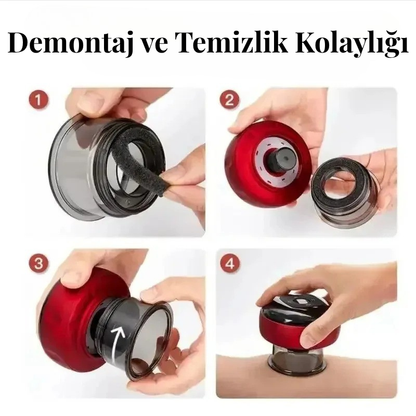 Demontaj ve Temizlik Kolaylığı

1

2

3

4